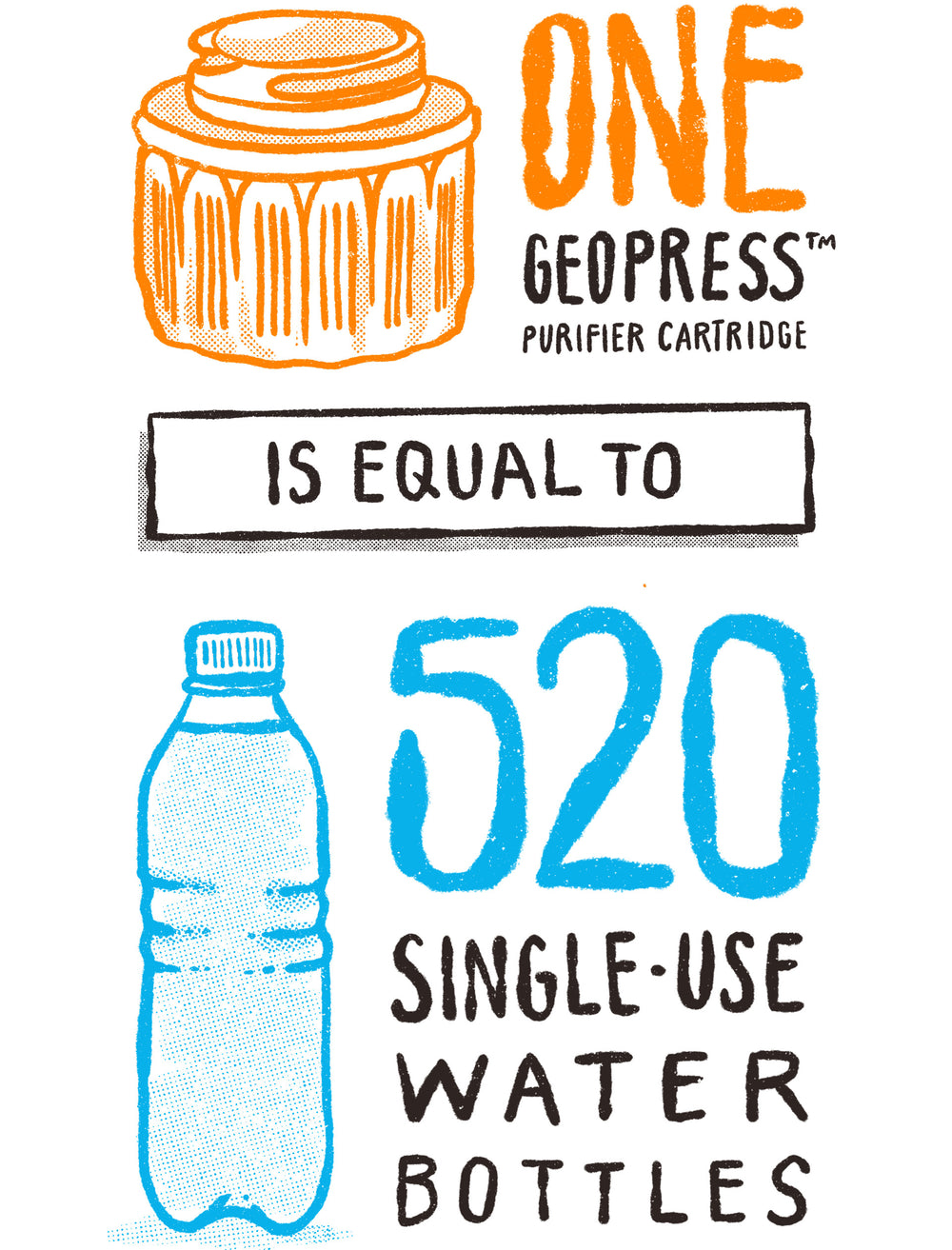 ONE
GEOPRESS™
PURIFIER CARTRIDGE

IS EQUAL TO

520
SINGLE-USE
WATER
BOTTLES