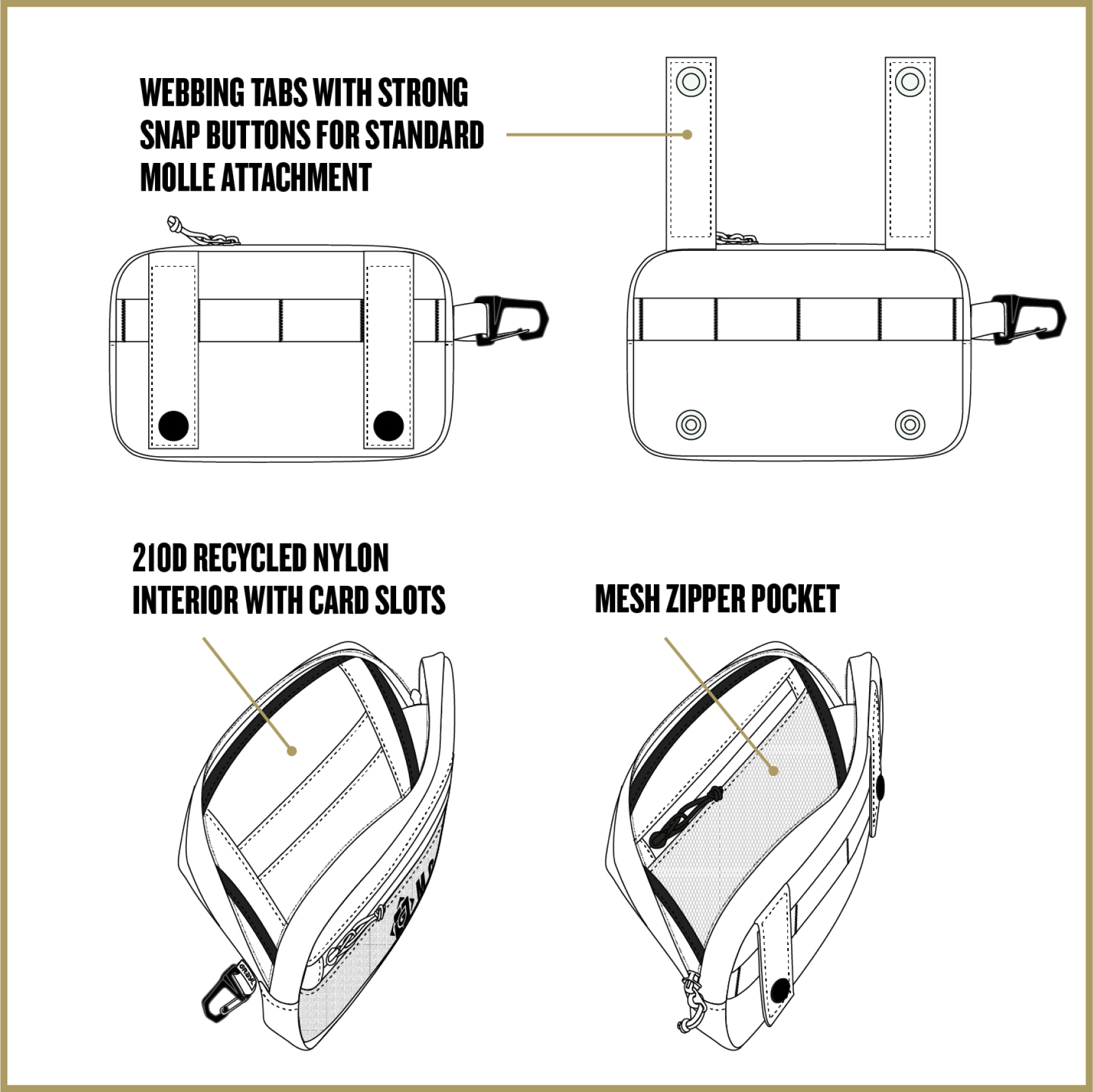 WEBBING TABS WITH STRONG SNAP BUTTONS FOR STANDARD MOLLE ATTACHMENT

210D RECYCLED NYLON INTERIOR WITH CARD SLOTS

MESH ZIPPER POCKET